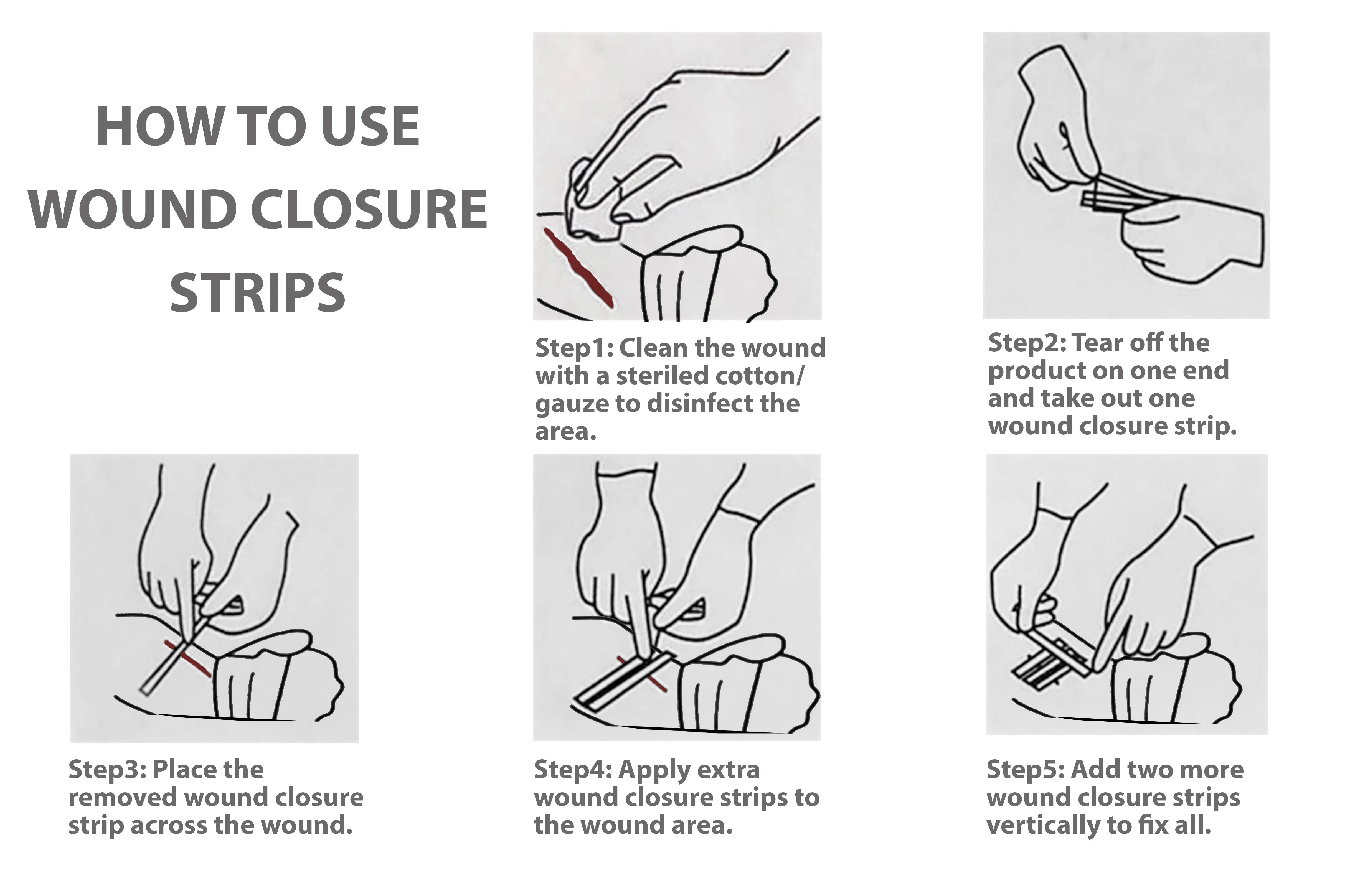 HOW TO USE WOUND CLOSURE STRIPS

Step1: Clean the wound with a steriled cotton/ gauze to disinfect the area.

Step2: Tear off the product on one end and take out one wound closure strip.

Step3: Place the removed wound closure strip across the wound.

Step4: Apply extra wound closure strips to the wound area.

Step5: Add two more wound closure strips vertically to fix all.